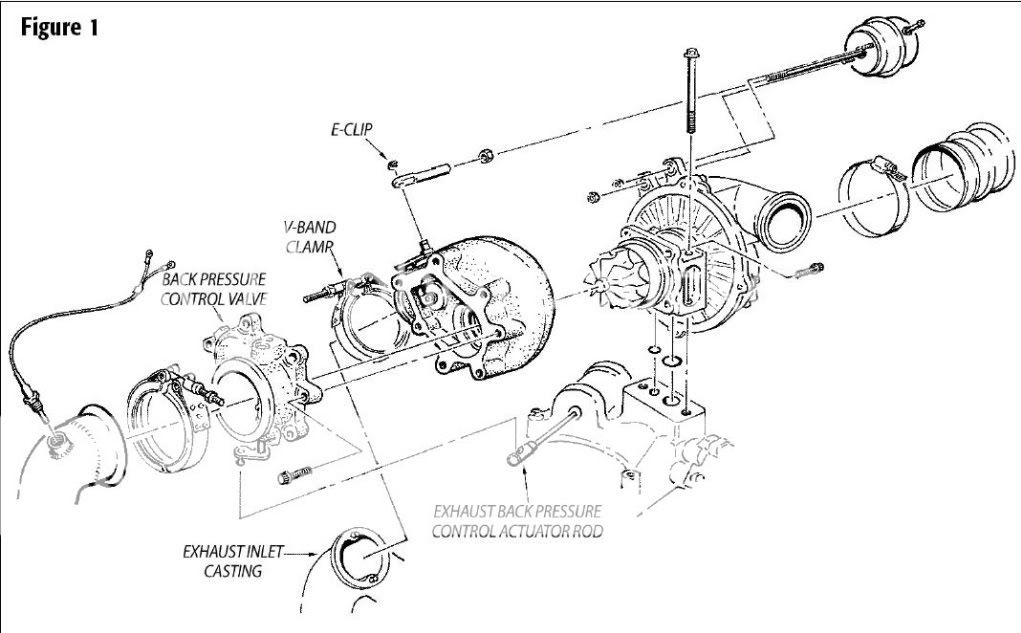 Figure 1

E-CLIP

V-BAND CLAMP

BACK PRESSURE CONTROL VALVE

EXHAUST BACK PRESSURE CONTROL ACTUATOR ROD

EXHAUST INLET CASTING